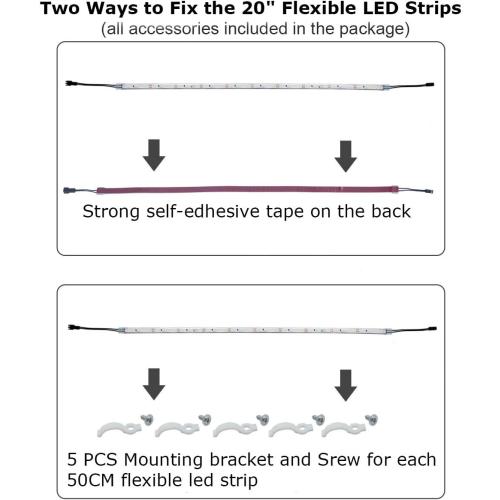 Two Ways to Fix the 20" Flexible LED Strips
(all accessories included in the package)

Strong self-edhesive tape on the back

5 PCS Mounting bracket and Srew for each 50CM flexible led strip