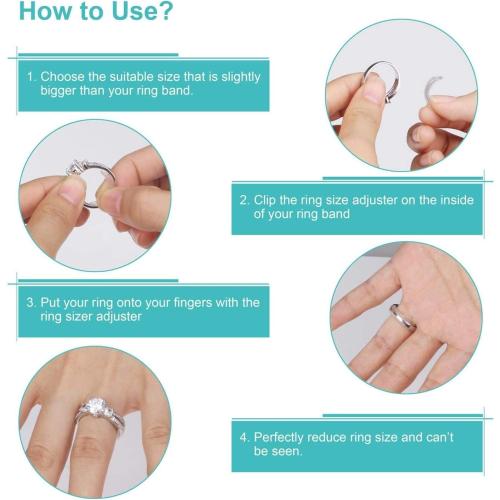 How to Use?

1. Choose the suitable size that is slightly bigger than your ring band.

2. Clip the ring size adjuster on the inside of your ring band

3. Put your ring onto your fingers with the ring sizer adjuster

4. Perfectly reduce ring size and can't be seen.