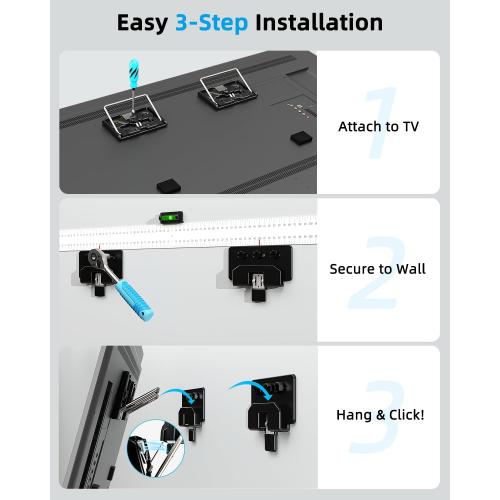 Easy 3-Step Installation

1

Attach to TV

2

Secure to Wall

3

Hang & Click!