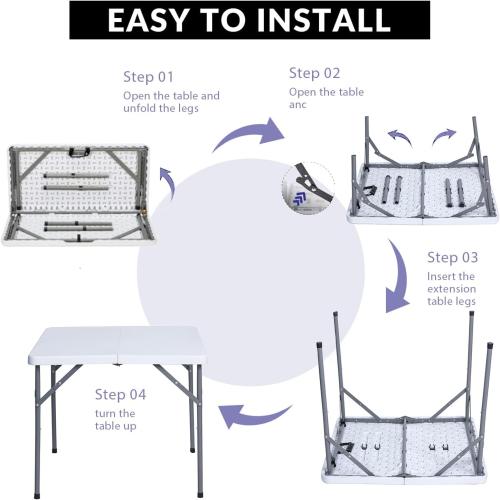 EASY TO INSTALL

Step 01
Open the table and unfold the legs

Step 02
Open the table anc

Step 03
Insert the extension table legs

Step 04
turn the table up