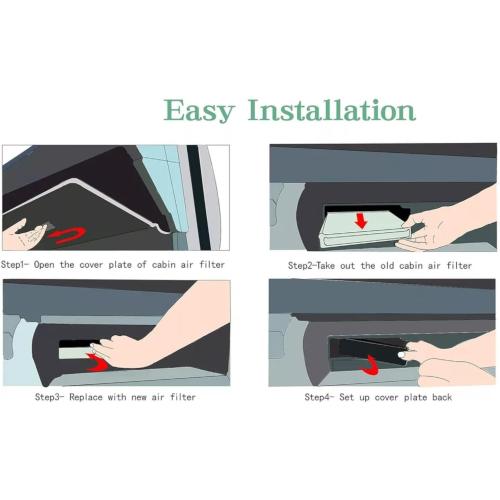 Easy Installation

Step1- Open the cover plate of cabin air filter

Step2-Take out the old cabin air filter

Step3- Replace with new air filter

Step4- Set up cover plate back