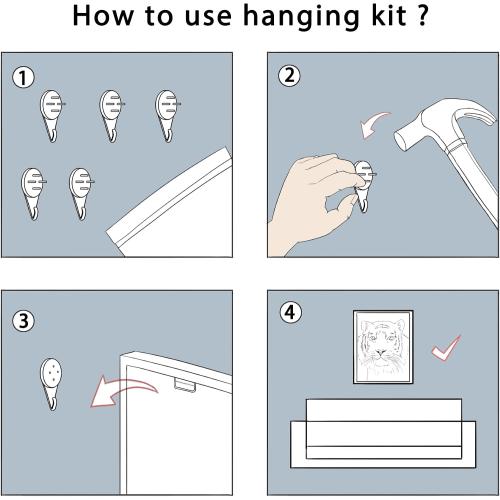 How to use hanging kit ?

1

2

3

4