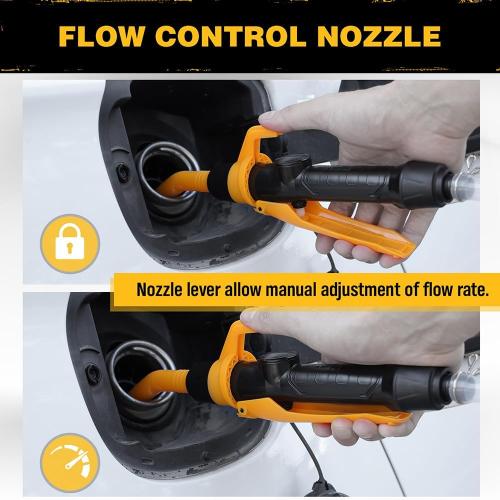 FLOW CONTROL NOZZLE

Nozzle lever allow manual adjustment of flow rate.