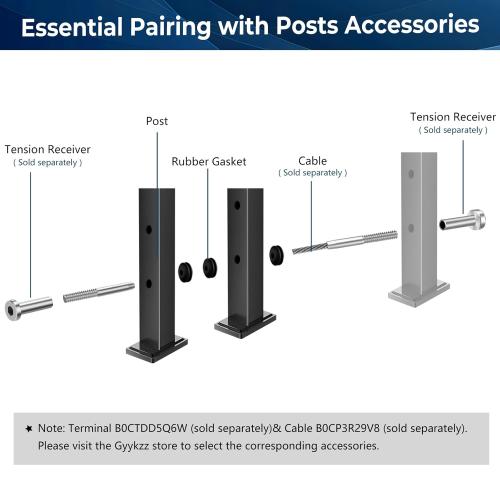 Essential Pairing with Posts Accessories

Tension Receiver
( Sold separately )

Post

Rubber Gasket

Cable
( Sold separately )

Tension Receiver
( Sold separately )

★ Note: Terminal B0CTDD5Q6W (sold separately)& Cable B0CP3R29V8 (sold separately).
Please visit the Gyykzz store to select the corresponding accessories.