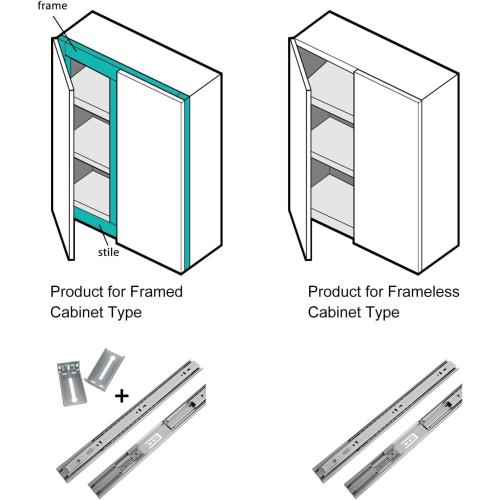 frame

stile

Product for Framed Cabinet Type

Product for Frameless Cabinet Type

+