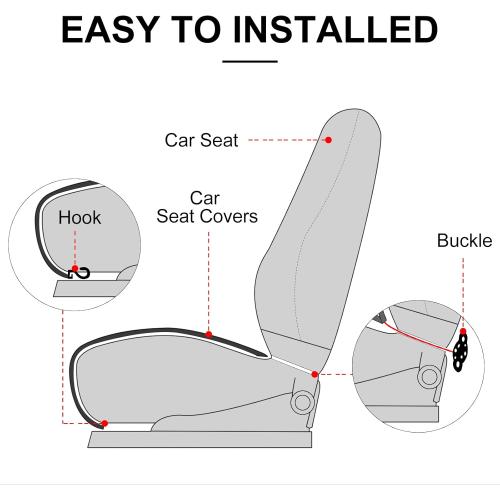 EASY TO INSTALLED

Car Seat

Hook

Car
Seat Covers

Buckle