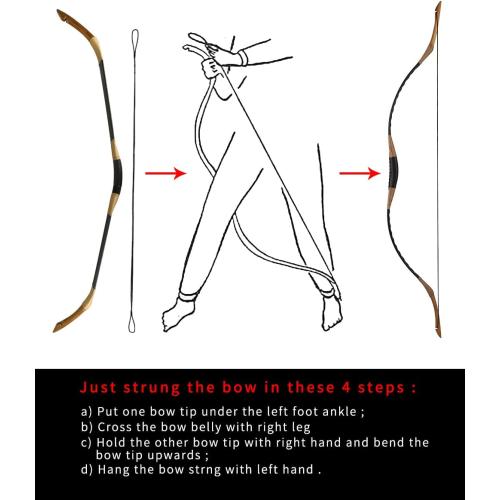 Just strung the bow in these 4 steps :

a) Put one bow tip under the left foot ankle ;
b) Cross the bow belly with right leg
c) Hold the other bow tip with right hand and bend the bow tip upwards ;
d) Hang the bow strng with left hand .