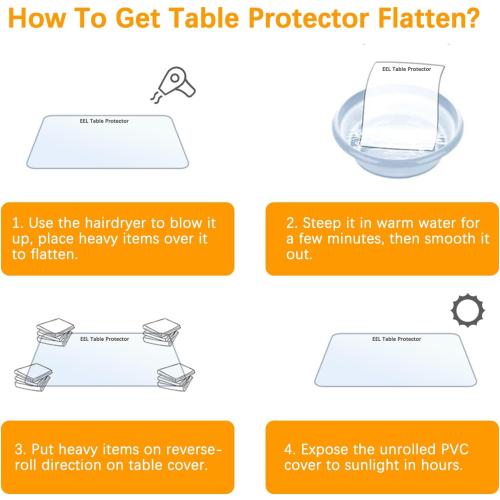 How To Get Table Protector Flatten?

EEL Table Protector

EEL Table Protector

1. Use the hairdryer to blow it up, place heavy items over it to flatten.

2. Steep it in warm water for a few minutes, then smooth it out.

EEL Table Protector

EEL Table Protector

3. Put heavy items on reverse-roll direction on table cover.

4. Expose the unrolled PVC cover to sunlight in hours.