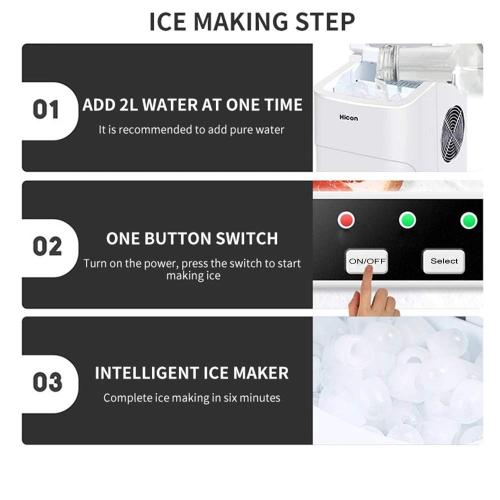 ICE MAKING STEP

01

ADD 2L WATER AT ONE TIME

It is recommended to add pure water

Hicon

02

ONE BUTTON SWITCH

Turn on the power, press the switch to start making ice

ON/OFF

Select

03

INTELLIGENT ICE MAKER

Complete ice making in six minutes