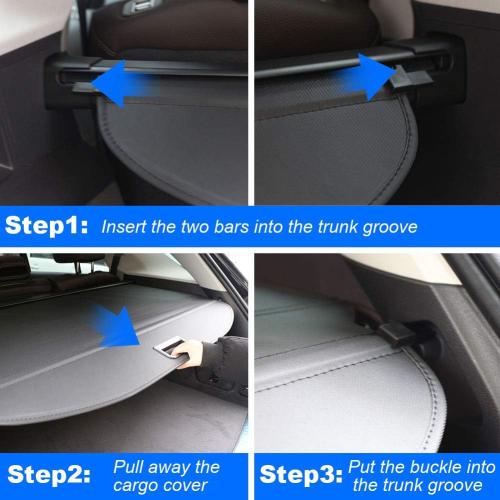 Step1: Insert the two bars into the trunk groove

Step2: Pull away the cargo cover

Step3: Put the buckle into the trunk groove