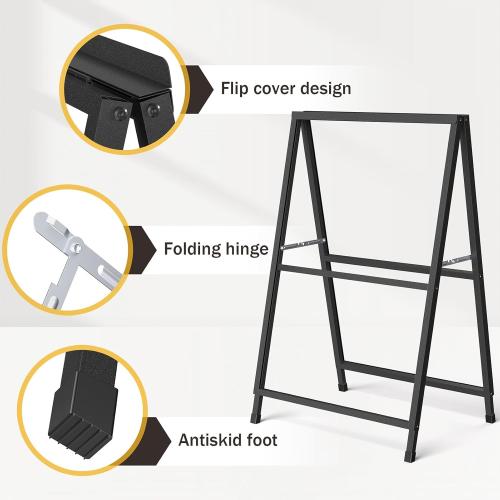 Flip cover design

Folding hinge

Antiskid foot