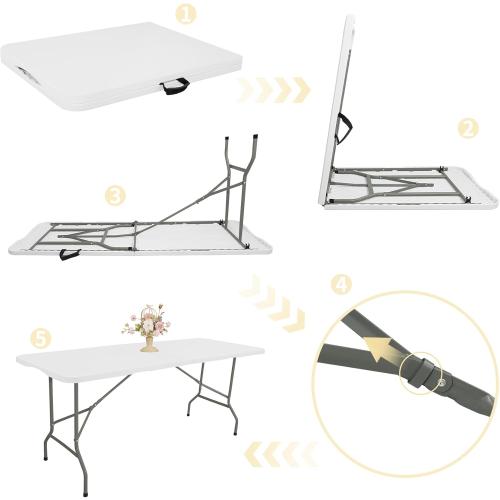 1

2

3

4

5