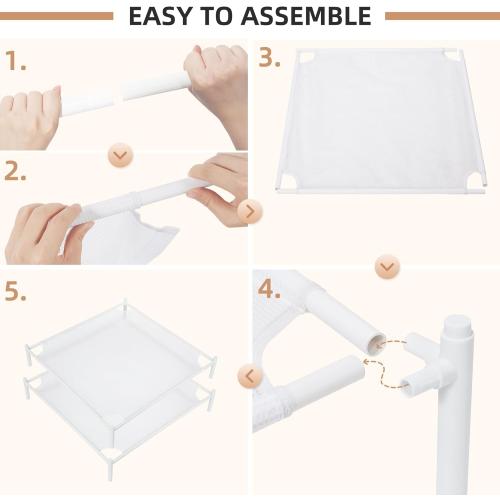 EASY TO ASSEMBLE

1.

2.

3.

4.

5.