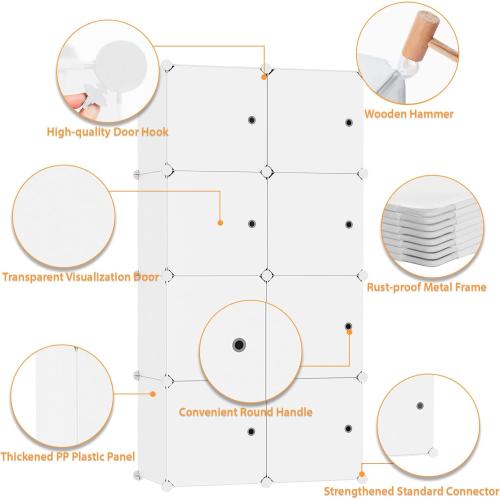 High-quality Door Hook

Wooden Hammer

Transparent Visualization Door

Rust-proof Metal Frame

Convenient Round Handle

Thickened PP Plastic Panel

Strengthened Standard Connector