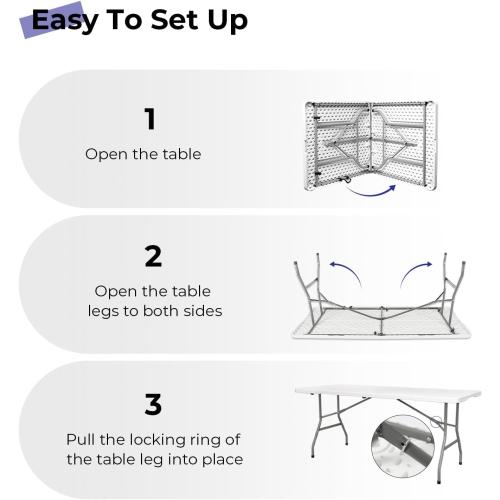 Easy To Set Up

1

Open the table

2

Open the table legs to both sides

3

Pull the locking ring of the table leg into place