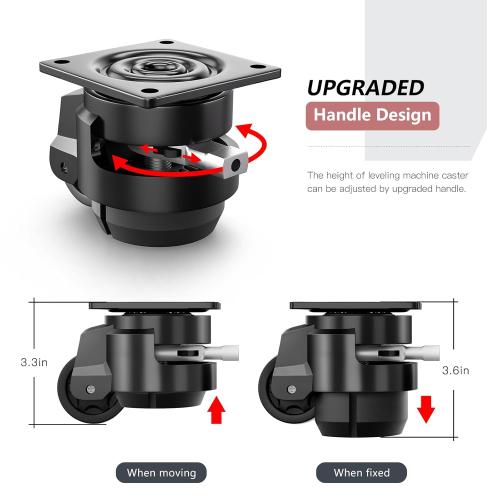 UPGRADED

Handle Design

The height of leveling machine caster can be adjusted by upgraded handle.

3.3in

3.6in

When moving

When fixed