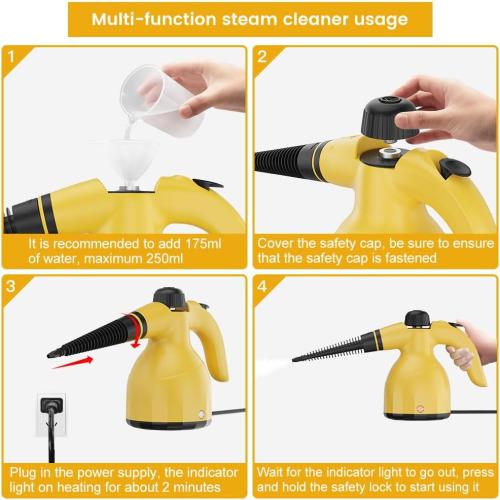 Multi-function steam cleaner usage

1

It is recommended to add 175ml of water, maximum 250ml

2

Cover the safety cap, be sure to ensure that the safety cap is fastened

3

Plug in the power supply, the indicator light on heating for about 2 minutes

4

Wait for the indicator light to go out, press and hold the safety lock to start using it