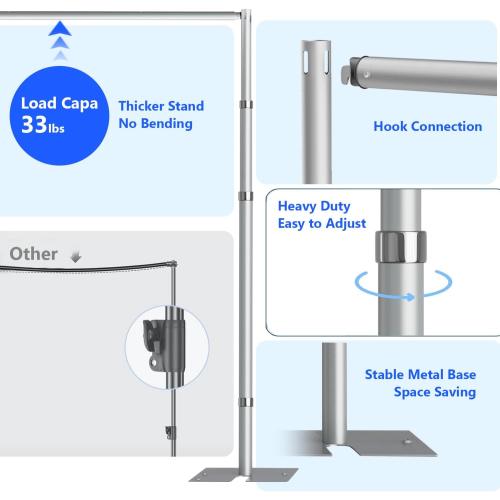 Load Capa
33lbs

Thicker Stand
No Bending

Hook Connection

Heavy Duty
Easy to Adjust

Other

Stable Metal Base
Space Saving