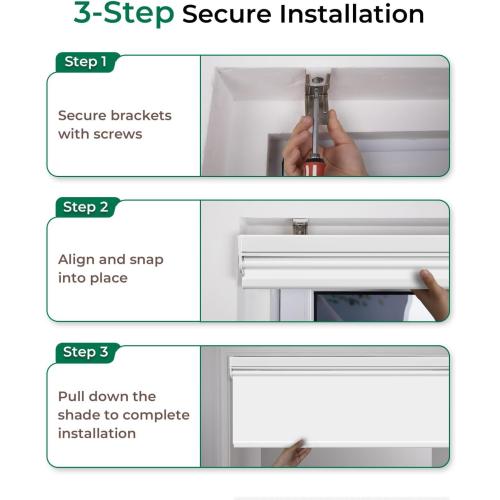 3-Step Secure Installation

Step 1

Secure brackets with screws

Step 2

Align and snap into place

Step 3

Pull down the shade to complete installation