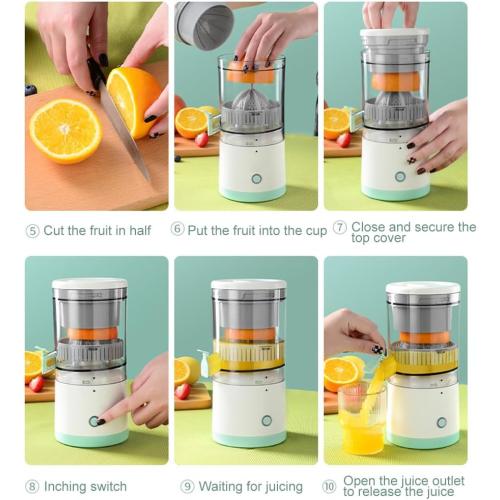 ⑤ Cut the fruit in half

⑥ Put the fruit into the cup

⑦ Close and secure the top cover

⑧ Inching switch

⑨ Waiting for juicing

⑩ Open the juice outlet to release the juice