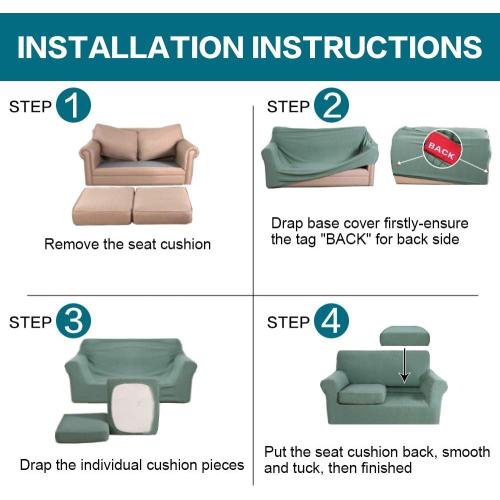 INSTALLATION INSTRUCTIONS

STEP 1

Remove the seat cushion

STEP 2

BACK

Drap base cover firstly-ensure the tag "BACK" for back side

STEP 3

Drap the individual cushion pieces

STEP 4

Put the seat cushion back, smooth and tuck, then finished