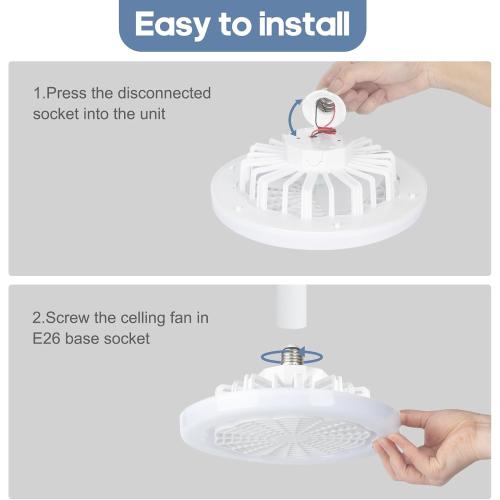 Easy to install

1.Press the disconnected socket into the unit

2.Screw the celling fan in E26 base socket