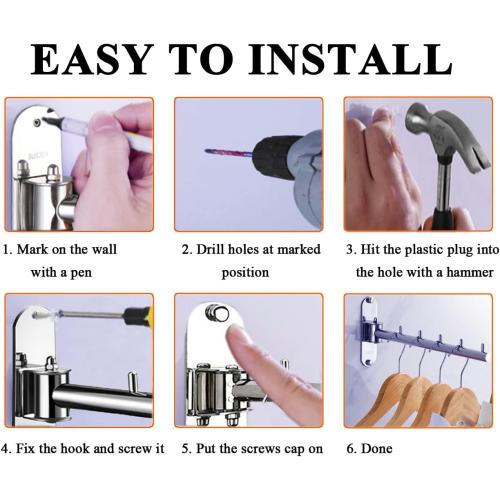 EASY TO INSTALL

1. Mark on the wall with a pen

2. Drill holes at marked position

3. Hit the plastic plug into the hole with a hammer

4. Fix the hook and screw it

5. Put the screws cap on

6. Done