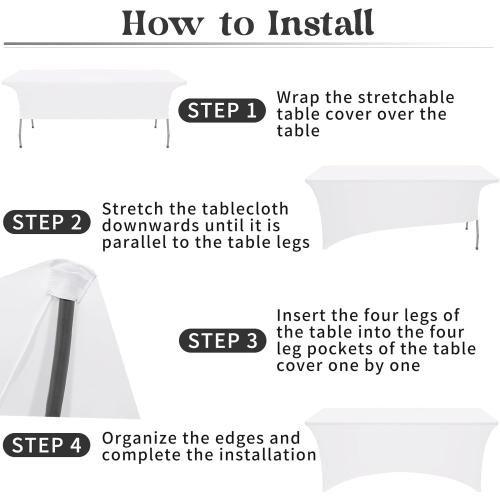 How to Install

STEP 1

Wrap the stretchable table cover over the table

STEP 2

Stretch the tablecloth downwards until it is parallel to the table legs

STEP 3

Insert the four legs of the table into the four leg pockets of the table cover one by one

STEP 4

Organize the edges and complete the installation