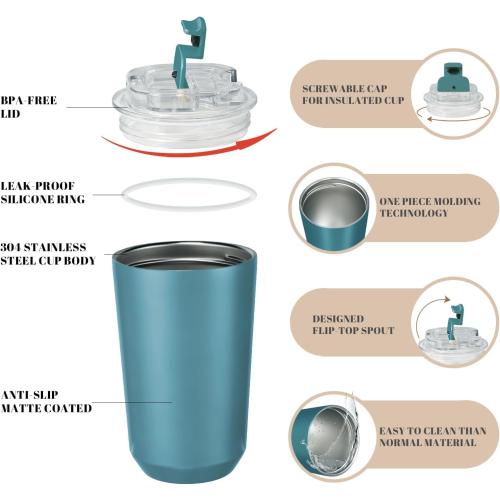 BPA-FREE LID

LEAK-PROOF SILICONE RING

304 STAINLESS STEEL CUP BODY

ANTI-SLIP MATTE COATED

SCREWABLE CAP FOR INSULATED CUP

ONE PIECE MOLDING TECHNOLOGY

DESIGNED FLIP-TOP SPOUT

EASY TO CLEAN THAN NORMAL MATERIAL