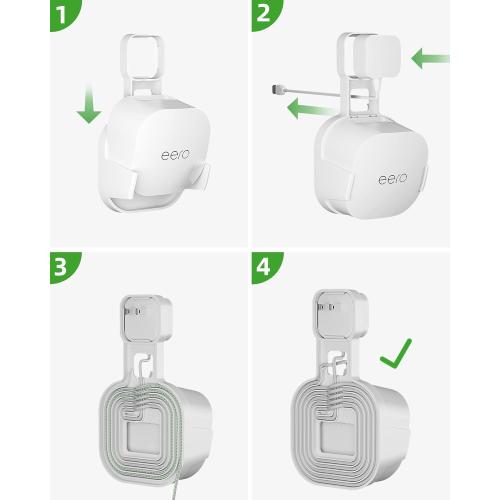 1

eero

2

eero

3

4