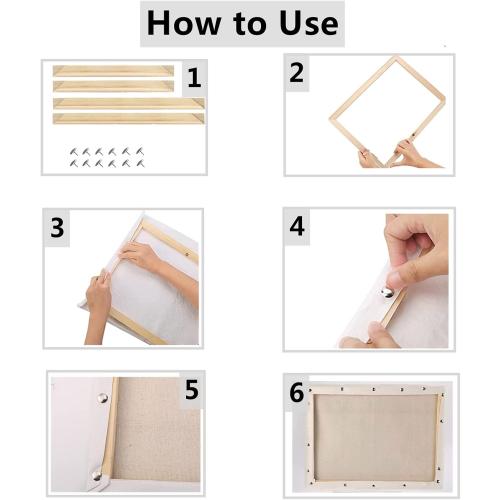 How to Use

1

2

3

4

5

6