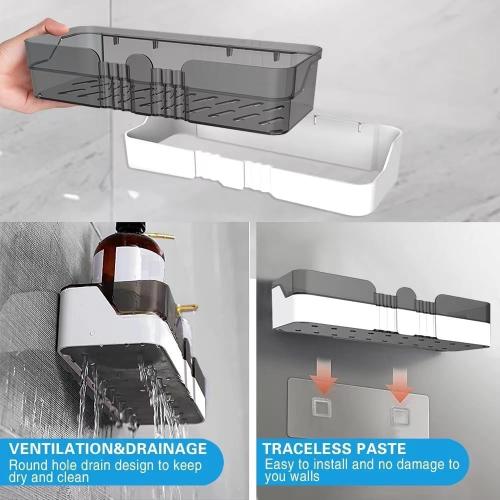 VENTILATION&DRAINAGE
Round hole drain design to keep dry and clean

TRACELESS PASTE
Easy to install and no damage to you walls