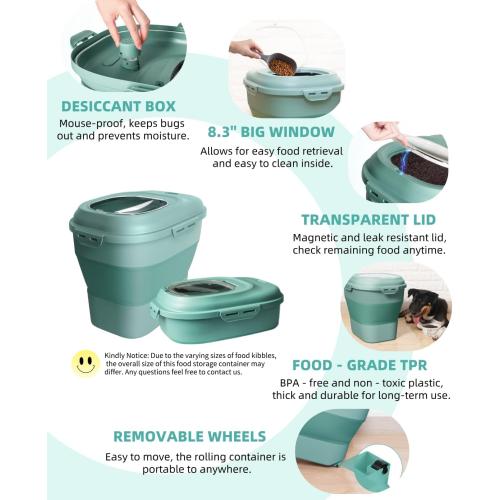 DESICCANT BOX
Mouse-proof, keeps bugs out and prevents moisture.

8.3" BIG WINDOW
Allows for easy food retrieval and easy to clean inside.

TRANSPARENT LID
Magnetic and leak resistant lid, check remaining food anytime.

Kindly Notice: Due to the varying sizes of food kibbles, the overall size of this food storage container may differ. Any questions feel free to contact us.

FOOD - GRADE TPR
BPA - free and non - toxic plastic, thick and durable for long-term use.

REMOVABLE WHEELS
Easy to move, the rolling container is portable to anywhere.