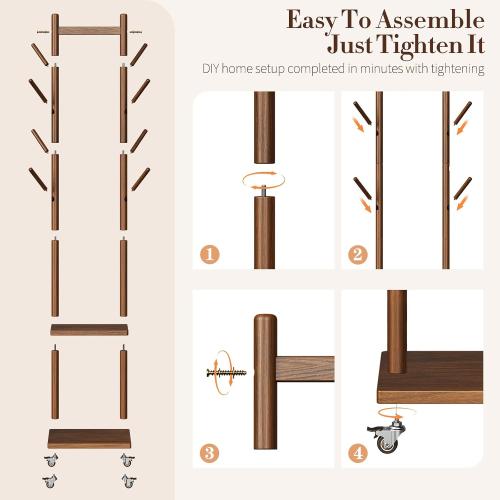 Easy To Assemble
Just Tighten It

DIY home setup completed in minutes with tightening

1

2

3

4