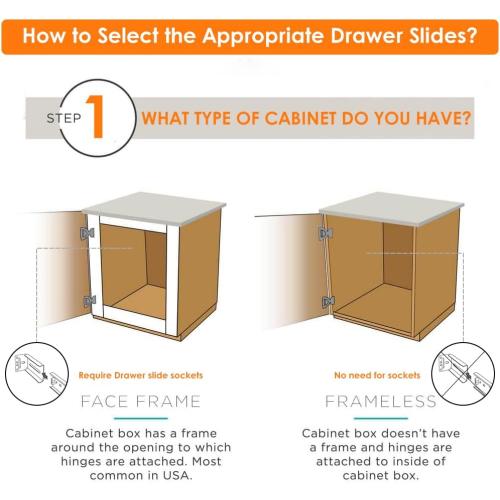 How to Select the Appropriate Drawer Slides?

STEP 1 WHAT TYPE OF CABINET DO YOU HAVE?

Require Drawer slide sockets

FACE FRAME

Cabinet box has a frame around the opening to which hinges are attached. Most common in USA.

No need for sockets

FRAMELESS

Cabinet box doesn't have a frame and hinges are attached to inside of cabinet box.