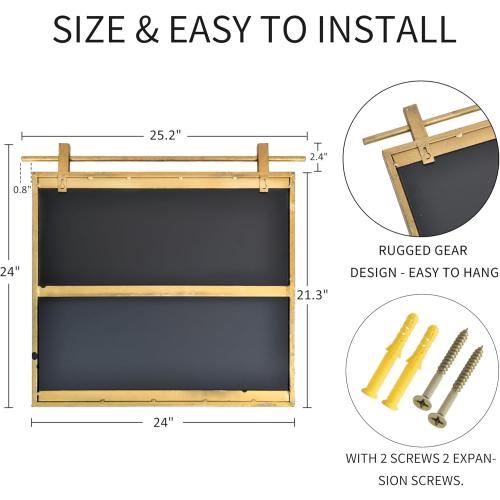 SIZE & EASY TO INSTALL

25.2"

2.4"

0.8"

24"

21.3"

24"

RUGGED GEAR DESIGN - EASY TO HANG

WITH 2 SCREWS 2 EXPANSION SCREWS.