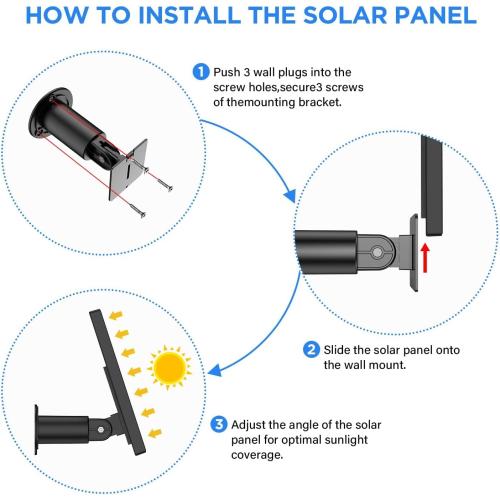 HOW TO INSTALL THE SOLAR PANEL

1 Push 3 wall plugs into the screw holes,secure3 screws of themounting bracket.

2 Slide the solar panel onto the wall mount.

3 Adjust the angle of the solar panel for optimal sunlight coverage.