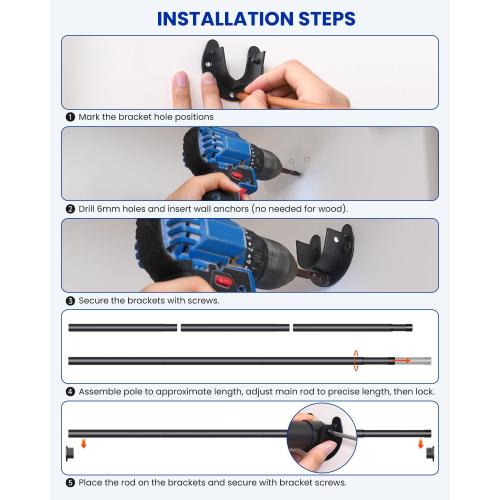 INSTALLATION STEPS

❶ Mark the bracket hole positions

❷ Drill 6mm holes and insert wall anchors (no needed for wood).

❸ Secure the brackets with screws.

❹ Assemble pole to approximate length, adjust main rod to precise length, then lock.

❺ Place the rod on the brackets and secure with bracket screws.