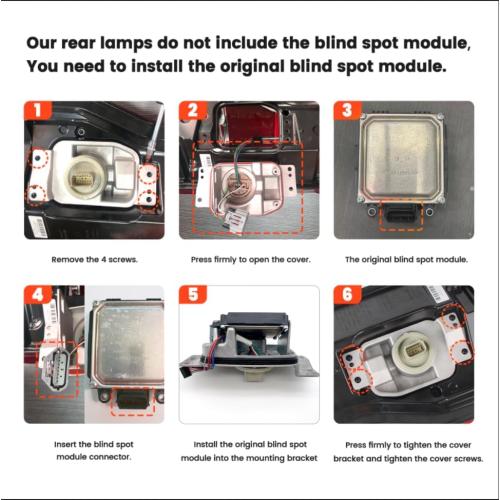 Our rear lamps do not include the blind spot module,
You need to install the original blind spot module.

1

Remove the 4 screws.

2

Press firmly to open the cover.

3

The original blind spot module.

4

Insert the blind spot module connector.

5

Install the original blind spot module into the mounting bracket

6

Press firmly to tighten the cover bracket and tighten the cover screws.