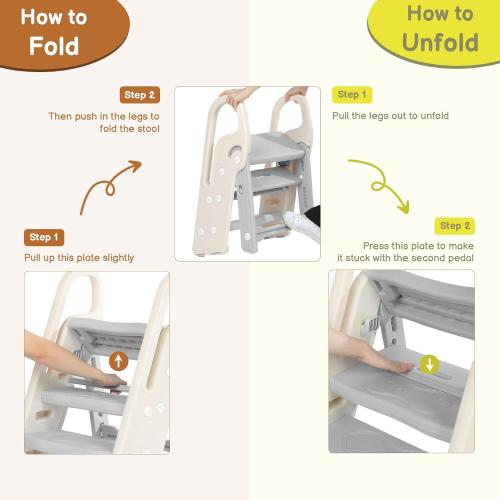 How to Fold

Step 2

Then push in the legs to fold the stool

Step 1

Pull up this plate slightly

How to Unfold

Step 1

Pull the legs out to unfold

Step 2

Press this plate to make it stuck with the second pedal