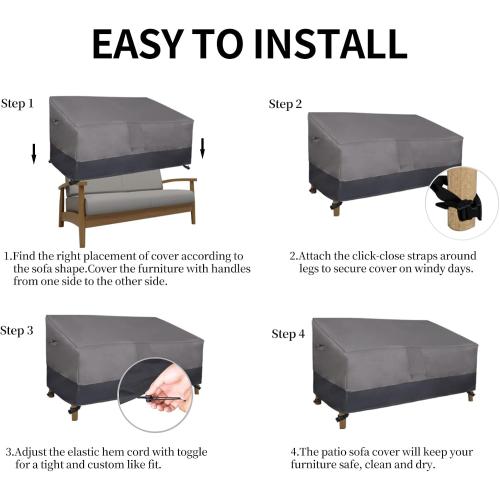 EASY TO INSTALL

Step 1

1.Find the right placement of cover according to the sofa shape.Cover the furniture with handles from one side to the other side.

Step 2

2.Attach the click-close straps around legs to secure cover on windy days.

Step 3

3.Adjust the elastic hem cord with toggle for a tight and custom like fit.

Step 4

4.The patio sofa cover will keep your furniture safe, clean and dry.