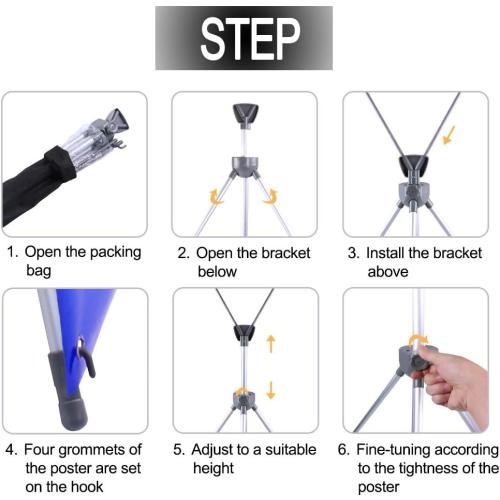 STEP

1. Open the packing bag

2. Open the bracket below

3. Install the bracket above

4. Four grommets of the poster are set on the hook

5. Adjust to a suitable height

6. Fine-tuning according to the tightness of the poster