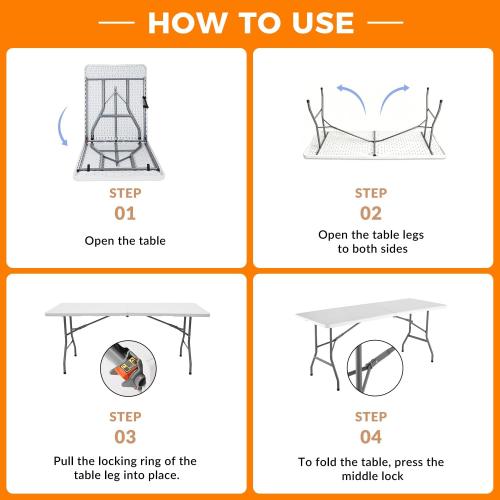 HOW TO USE

STEP
01
Open the table

STEP
02
Open the table legs to both sides

STEP
03
Pull the locking ring of the table leg into place.

STEP
04
To fold the table, press the middle lock