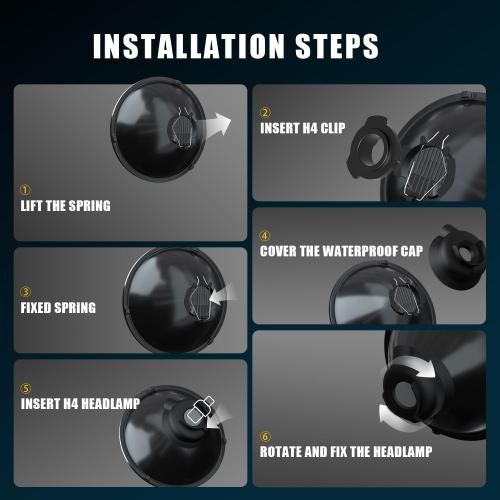 INSTALLATION STEPS

①
LIFT THE SPRING

②
INSERT H4 CLIP

③
FIXED SPRING

④
COVER THE WATERPROOF CAP

⑤
INSERT H4 HEADLAMP

⑥
ROTATE AND FIX THE HEADLAMP