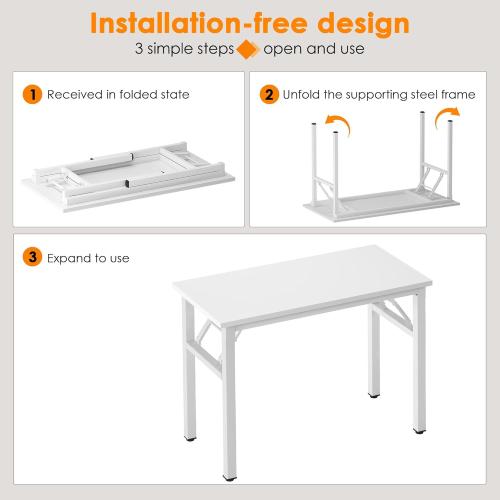 Installation-free design

3 simple steps open and use

1 Received in folded state

2 Unfold the supporting steel frame

3 Expand to use