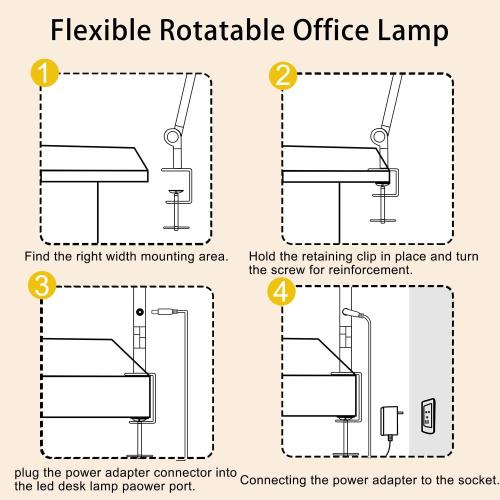 Flexible Rotatable Office Lamp

1

Find the right width mounting area.

2

Hold the retaining clip in place and turn the screw for reinforcement.

3

plug the power adapter connector into the led desk lamp paower port.

4

Connecting the power adapter to the socket.