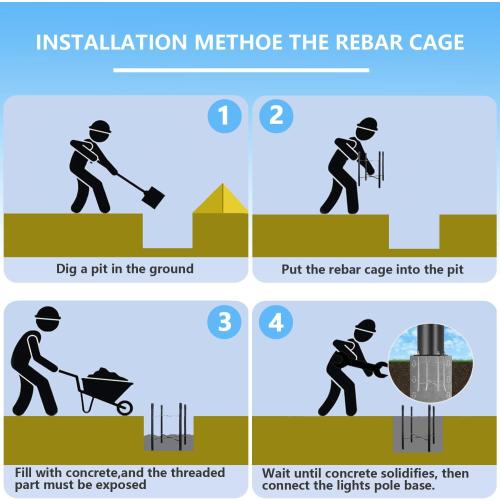 INSTALLATION METHOE THE REBAR CAGE

1

Dig a pit in the ground

2

Put the rebar cage into the pit

3

Fill with concrete,and the threaded part must be exposed

4

Wait until concrete solidifies, then connect the lights pole base.