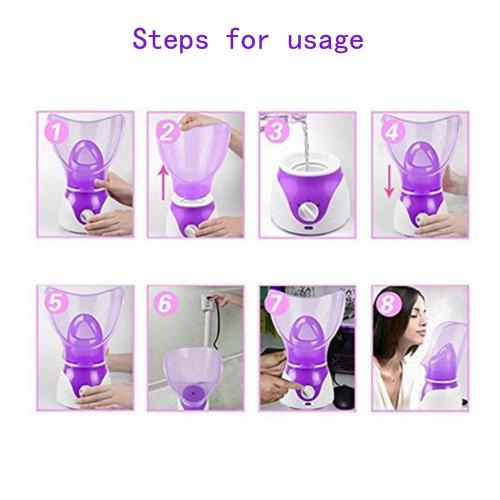 Steps for usage

1

2

3

4

5

6

7

8