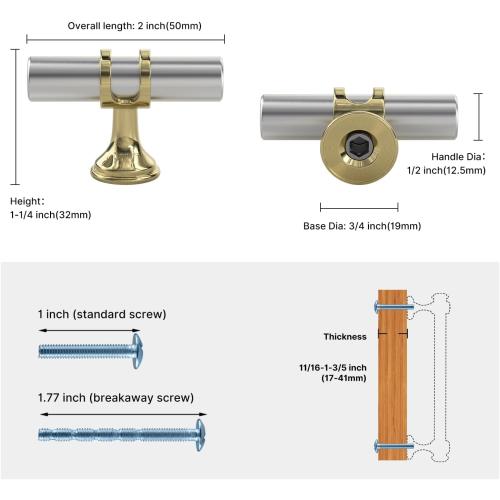 Overall length: 2 inch(50mm)

Height:
1-1/4 inch(32mm)

Handle Dia:
1/2 inch(12.5mm)

Base Dia: 3/4 inch(19mm)

1 inch (standard screw)

1.77 inch (breakaway screw)

Thickness

11/16-1-3/5 inch
(17-41mm)