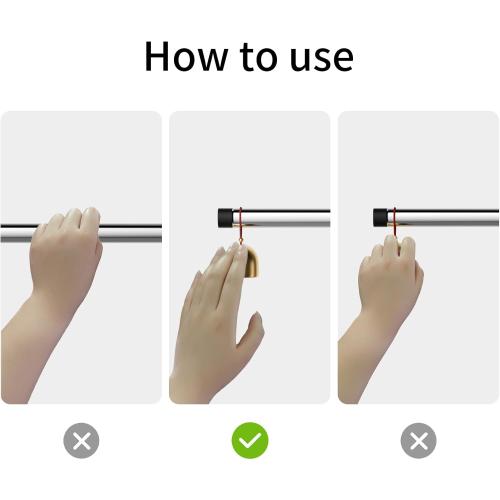 How to use